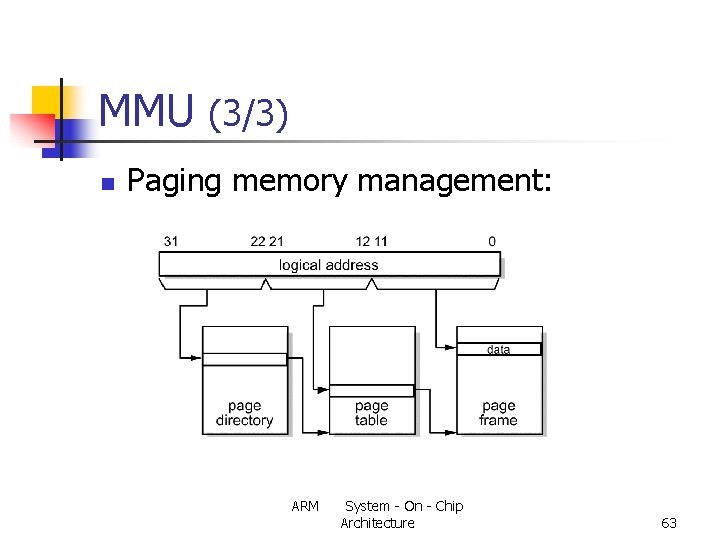 MMU (3/3)

Paging memory management:

31 22 21 12 11 0

logical address

data

page directory

page table

page frame

ARM System - On - Chip Architecture

63