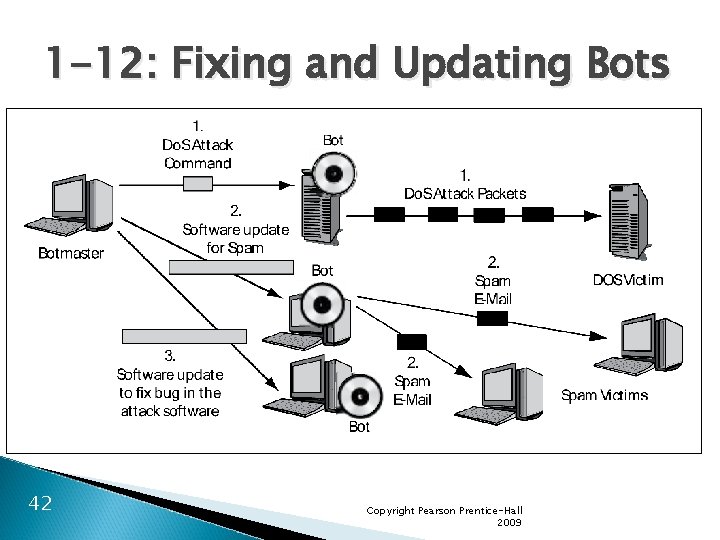 1-12: Fixing and Updating Bots

1.
DoS Attack
Command

Bot

1.
DoS Attack Packets

Botmaster

2.
Software update
for Spam

Bot

2.
Spam
E-Mail

DOS Victim

3.
Software update
to fix bug in the
attack software

2.
Spam
E-Mail

Spam Victims

Bot

42

Copyright Pearson Prentice-Hall
2009