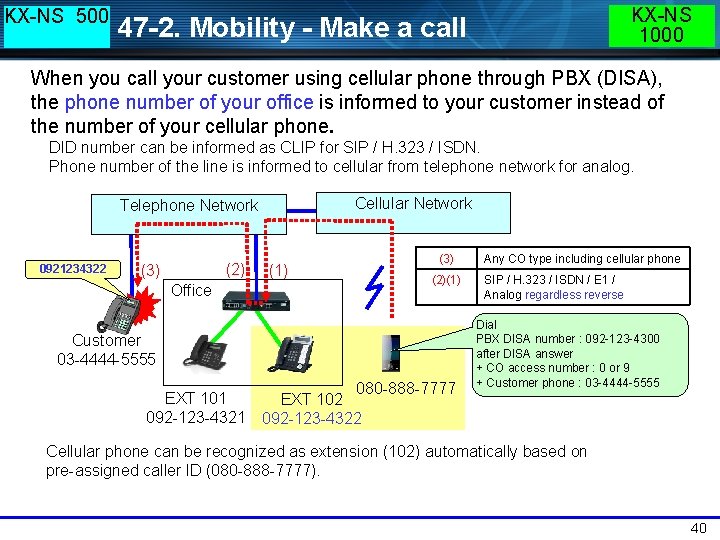 KX-NS 500

47-2. Mobility - Make a call

KX-NS 1000

When you call your customer using cellular phone through PBX (DISA), the phone number of your office is informed to your customer instead of the number of your cellular phone.

DID number can be informed as CLIP for SIP / H.323 / ISDN.
Phone number of the line is informed to cellular from telephone network for analog.

Telephone Network

Cellular Network

| (3) | Any CO type including cellular phone |
|---|---|
| (2)(1) | SIP / H.323 / ISDN / E1 / Analog regardless reverse |

0921234322

(3)

(2)

(1)

Office

Customer
03-4444-5555

EXT 101
092-123-4321

EXT 102
092-123-4322

080-888-7777

Dial
PBX DISA number : 092-123-4300
after DISA answer
+ CO access number : 0 or 9
+ Customer phone : 03-4444-5555

Cellular phone can be recognized as extension (102) automatically based on pre-assigned caller ID (080-888-7777).

40