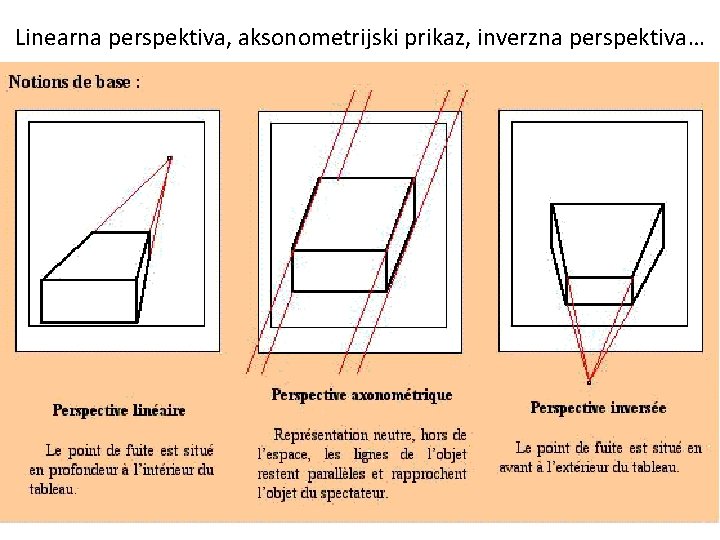 Linearna perspektiva, aksonometrijski prikaz, inverzna perspektiva…

Notions de base :

Perspective linéaire

Le point de fuite est situé en profondeur à l'intérieur du tableau.

Perspective axonométrique

Représentation neutre, hors de l'espace, les lignes de l'objet restent parallèles et rapprochent l'objet du spectateur.

Perspective inversée

Le point de fuite est situé en avant à l'extérieur du tableau.