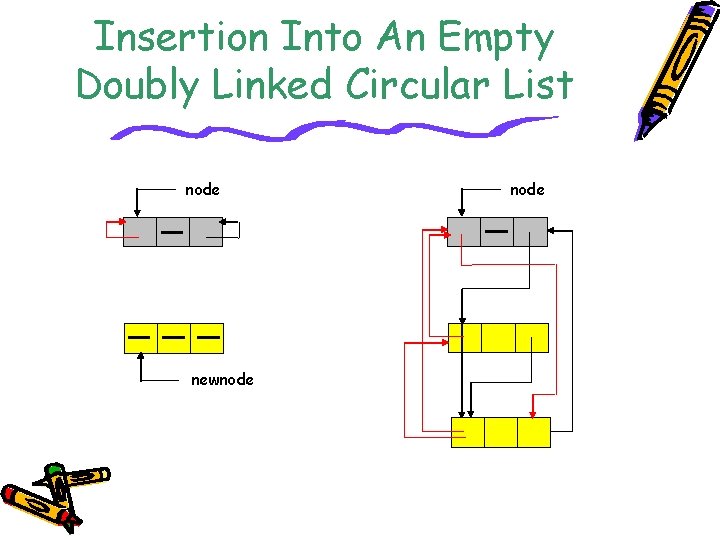 Insertion Into An Empty Doubly Linked Circular List

node

newnode

node