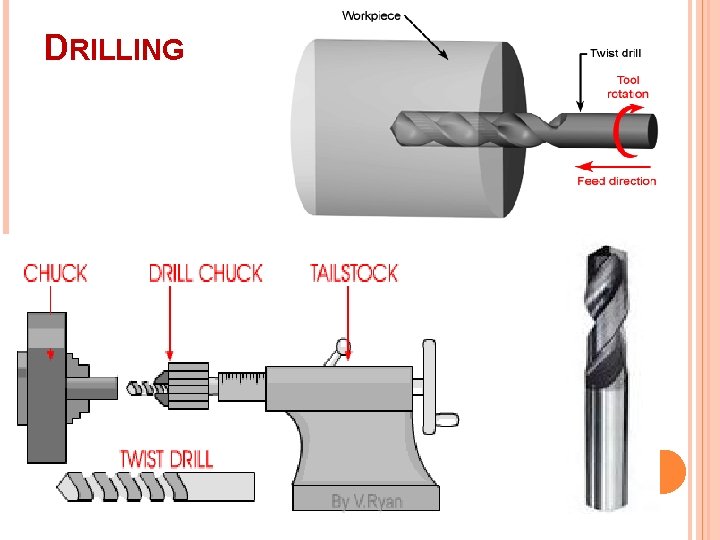 DRILLING

Workpiece

Twist drill

Tool rotation

Feed direction

CHUCK

DRILL CHUCK

TAILSTOCK

TWIST DRILL

By V.Ryan