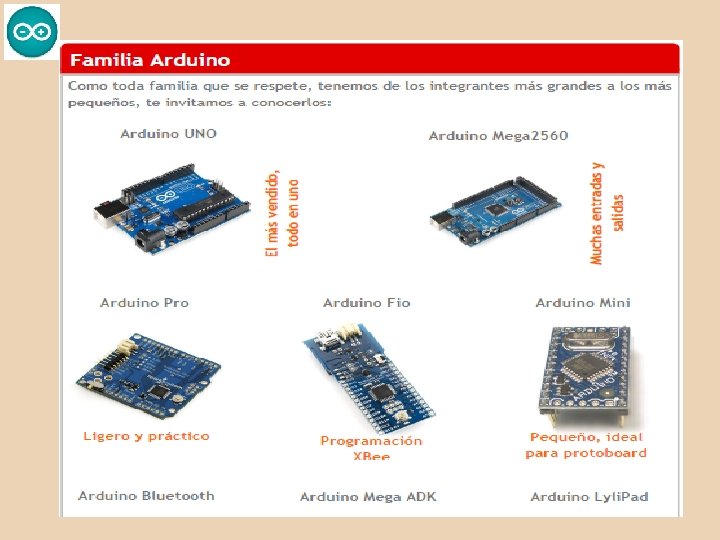 Familia Arduino

Como toda familia que se respete, tenemos de los integrantes más grandes a los más pequeños, te invitamos a conocerlos:

Arduino UNO

El más vendido, todo en uno

Arduino Mega2560

Muchas entradas y salidas

Arduino Pro

Ligero y práctico

Arduino Fio

Programación XBee

Arduino Mini

Pequeño, ideal para protoboard

Arduino Bluetooth

Arduino Mega ADK

Arduino LyliPad