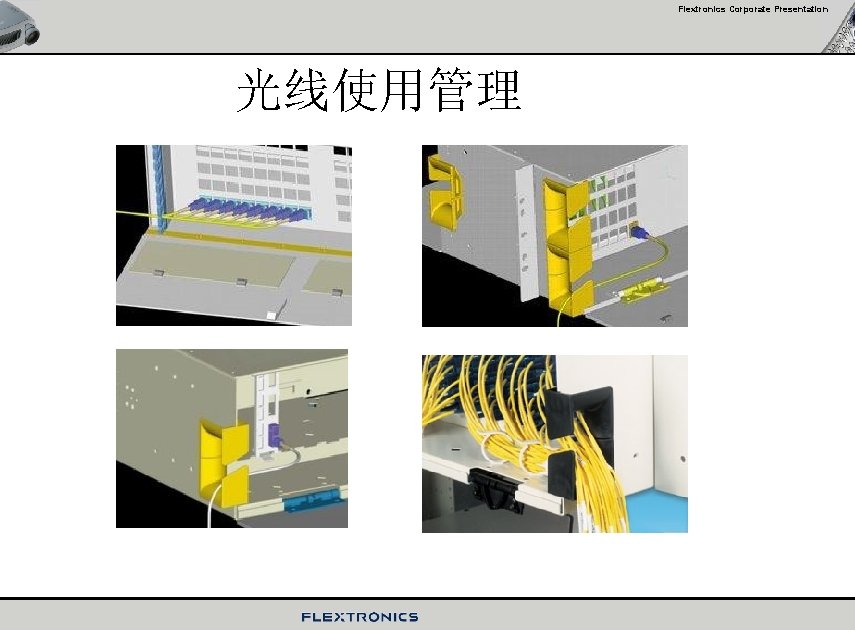 Flextronics Corporate Presentation

光线使用管理

FLEXTRONICS