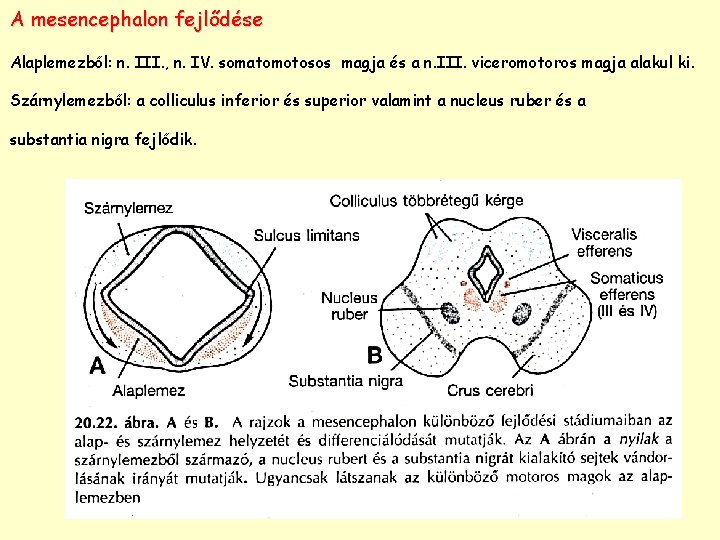 A mesencephalon fejlődése

Alaplemezből: n. III., n. IV. somatomotosos magja és a n.III. viceromotoros magja alakul ki.

Szárnylemezből: a colliculus inferior és superior valamint a nucleus ruber és a substantia nigra fejlődik.

Szárnylemez
Sulcus limitans
A
Alaplemez
Colliculus többrétegű kérge
Visceralis efferens
Somaticus efferens (III és IV)
Nucleus ruber
B
Substantia nigra
Crus cerebri

20.22. ábra. A és B. A rajzok a mesencephalon különböző fejlődési stádiumaiban az alap- és szárnylemez helyzetét és differenciálódását mutatják. Az A ábrán a nyilak a szárnylemezből származó, a nucleus rubert és a substantia nigrát kialakító sejtek vándorlásának irányát mutatják. Ugyancsak látszanak az különböző motoros magok az alaplemezben