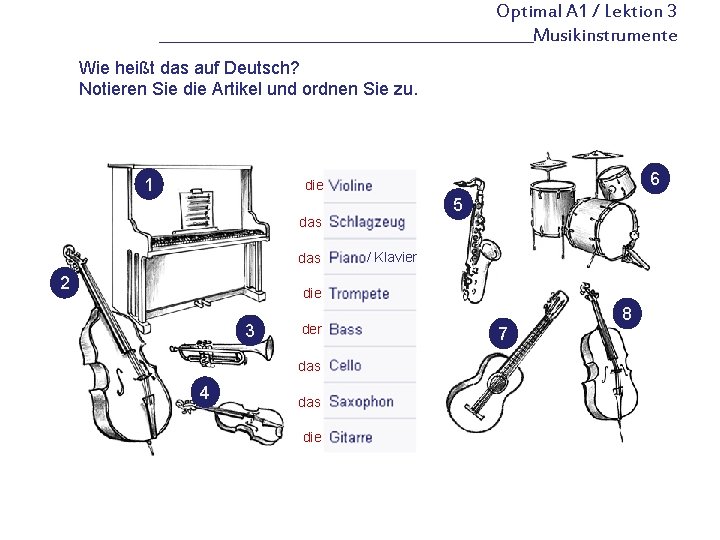 Optimal A1 / Lektion 3
Musikinstrumente

Wie heißt das auf Deutsch?
Notieren Sie die Artikel und ordnen Sie zu.

1
2
3
4

die Violine
das Schlagzeug
das Piano/ Klavier
die Trompete
der Bass
das Cello
das Saxophon
die Gitarre

5
6
7
8