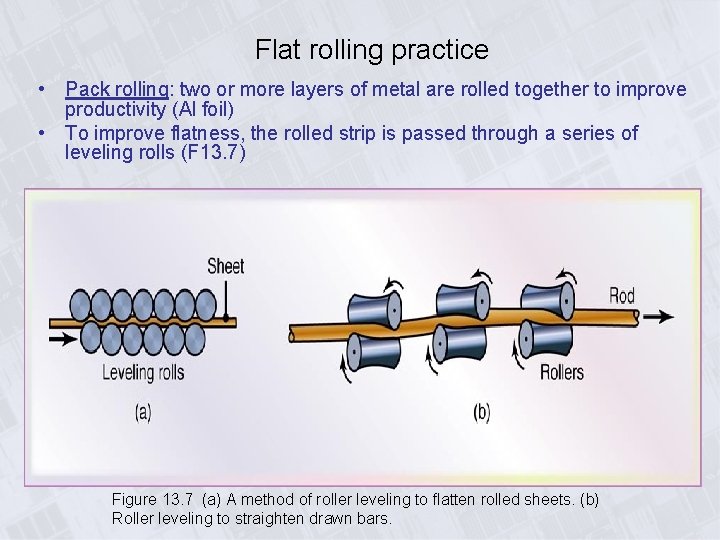 Flat rolling practice

• Pack rolling: two or more layers of metal are rolled together to improve productivity (Al foil)
• To improve flatness, the rolled strip is passed through a series of leveling rolls (F13.7)

Sheet

Leveling rolls

(a)

Rod

Rollers

(b)

Figure 13.7 (a) A method of roller leveling to flatten rolled sheets. (b) Roller leveling to straighten drawn bars.