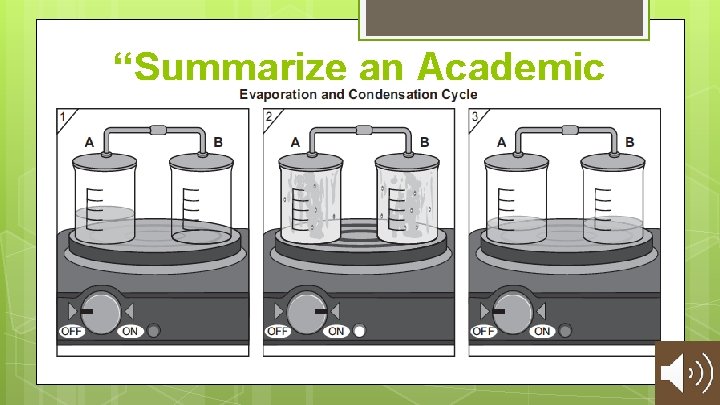 “Summarize an Academic

Evaporation and Condensation Cycle

1
A B
OFF ON

2
A B
OFF ON

3
A B
OFF ON