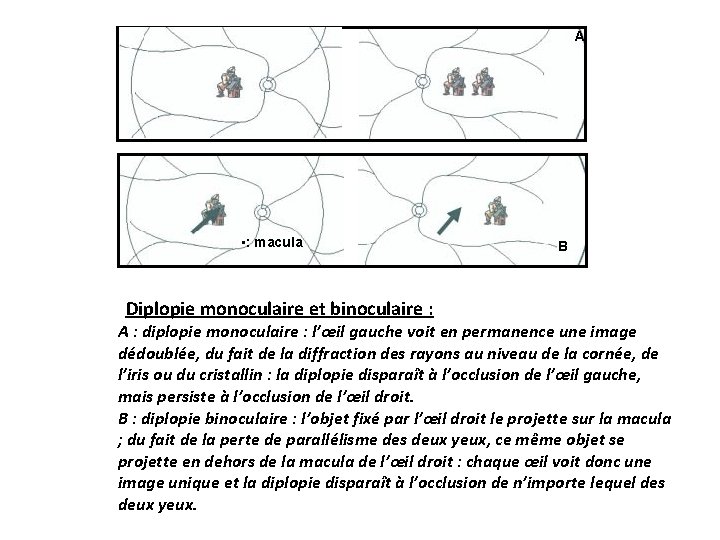 A

•: macula

B

Diplopie monoculaire et binoculaire :

A : diplopie monoculaire : l'œil gauche voit en permanence une image dédoublée, du fait de la diffraction des rayons au niveau de la cornée, de l'iris ou du cristallin : la diplopie disparaît à l'occlusion de l'œil gauche, mais persiste à l'occlusion de l'œil droit.

B : diplopie binoculaire : l'objet fixé par l'œil droit le projette sur la macula ; du fait de la perte de parallélisme des deux yeux, ce même objet se projette en dehors de la macula de l'œil droit : chaque œil voit donc une image unique et la diplopie disparaît à l'occlusion de n'importe lequel des deux yeux.