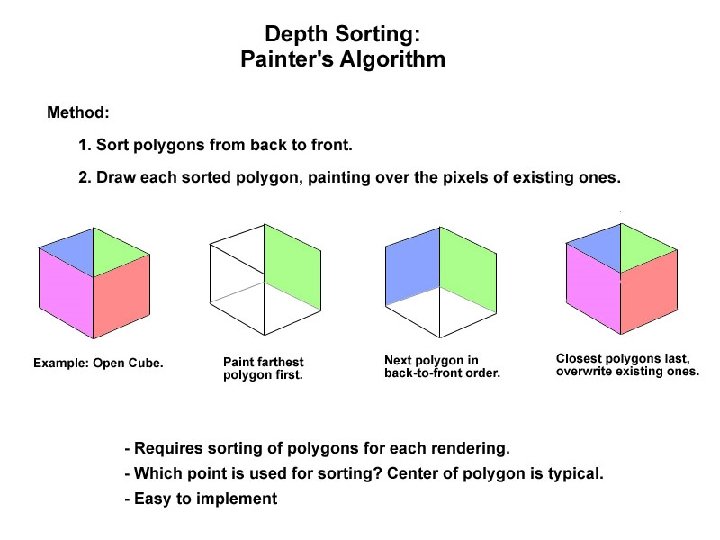 Depth Sorting:
Painter's Algorithm

Method:

1. Sort polygons from back to front.

2. Draw each sorted polygon, painting over the pixels of existing ones.

Example: Open Cube.

Paint farthest polygon first.

Next polygon in back-to-front order.

Closest polygons last, overwrite existing ones.

- Requires sorting of polygons for each rendering.

- Which point is used for sorting? Center of polygon is typical.

- Easy to implement