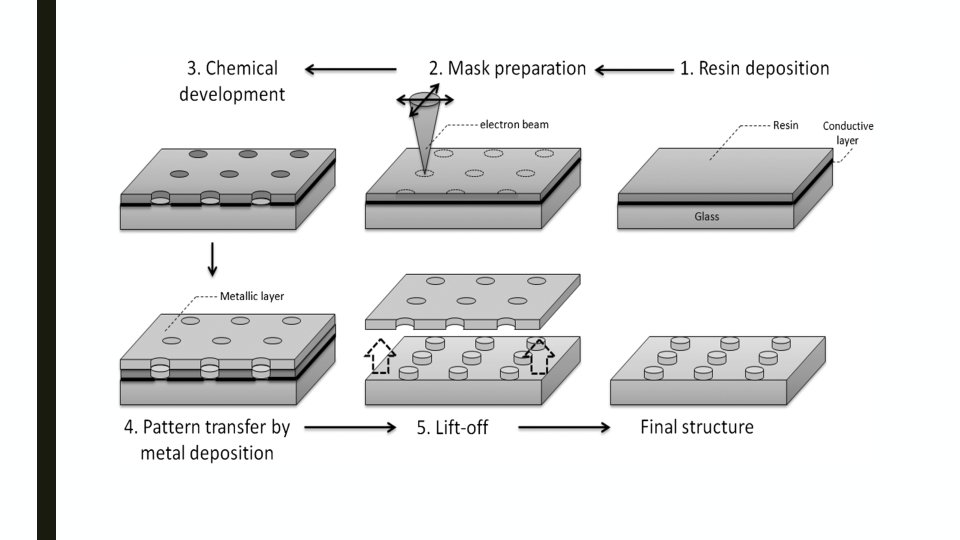 3. Chemical development

2. Mask preparation

1. Resin deposition

electron beam

Resin

Conductive layer

Glass

Metallic layer

4. Pattern transfer by metal deposition

5. Lift-off

Final structure