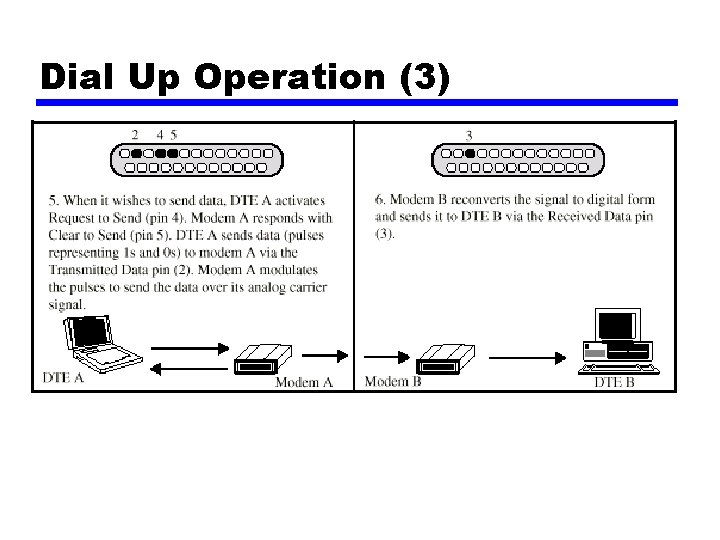 Dial Up Operation (3)

2 4 5

5. When it wishes to send data, DTE A activates Request to Send (pin 4). Modem A responds with Clear to Send (pin 5). DTE A sends data (pulses representing 1s and 0s) to modem A via the Transmitted Data pin (2). Modem A modulates the pulses to send the data over its analog carrier signal.

DTE A

Modem A

3

6. Modem B reconverts the signal to digital form and sends it to DTE B via the Received Data pin (3).

Modem B

DTE B