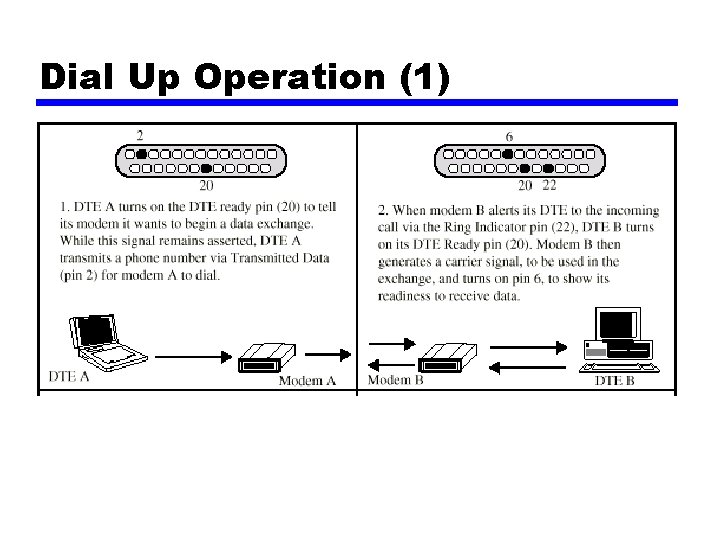 Dial Up Operation (1)

2

20

1. DTE A turns on the DTE ready pin (20) to tell its modem it wants to begin a data exchange. While this signal remains asserted, DTE A transmits a phone number via Transmitted Data (pin 2) for modem A to dial.

DTE A

Modem A

6

20 22

2. When modem B alerts its DTE to the incoming call via the Ring Indicator pin (22), DTE B turns on its DTE Ready pin (20). Modem B then generates a carrier signal, to be used in the exchange, and turns on pin 6, to show its readiness to receive data.

Modem B

DTE B