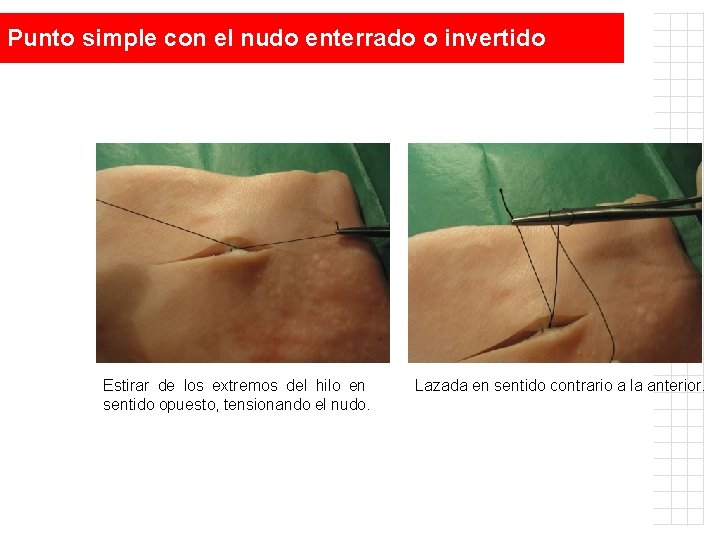 Punto simple con el nudo enterrado o invertido

Estirar de los extremos del hilo en sentido opuesto, tensionando el nudo.

Lazada en sentido contrario a la anterior.