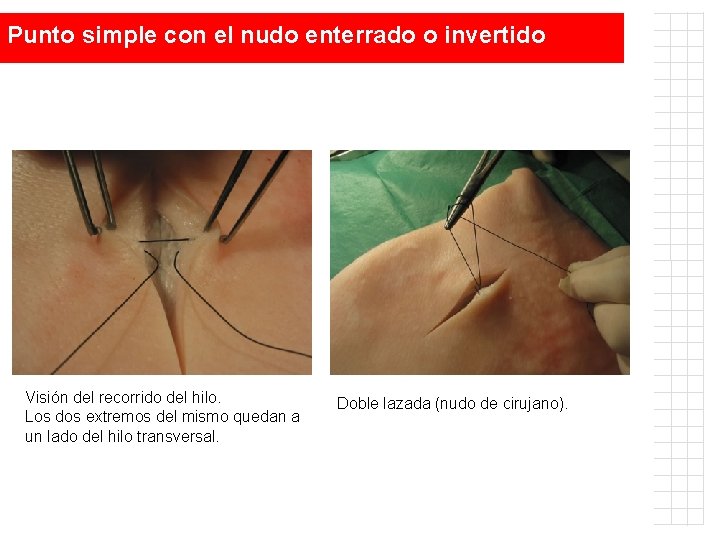 Punto simple con el nudo enterrado o invertido

Visión del recorrido del hilo.
Los dos extremos del mismo quedan a un lado del hilo transversal.

Doble lazada (nudo de cirujano).