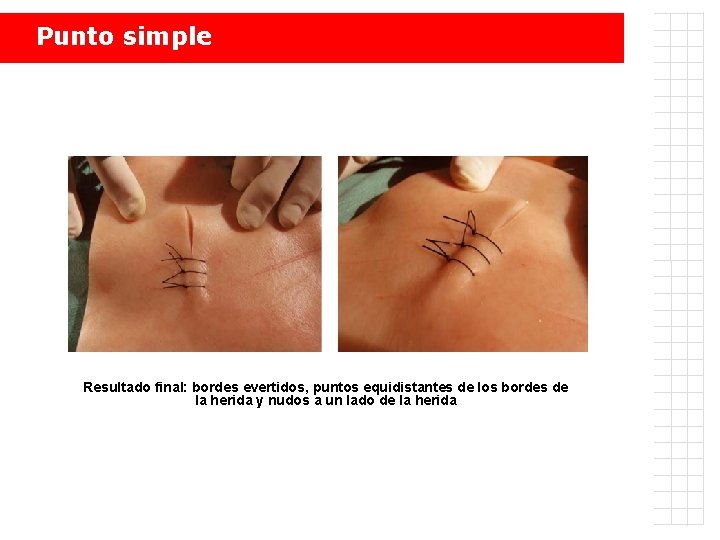 Punto simple

Resultado final: bordes evertidos, puntos equidistantes de los bordes de la herida y nudos a un lado de la herida