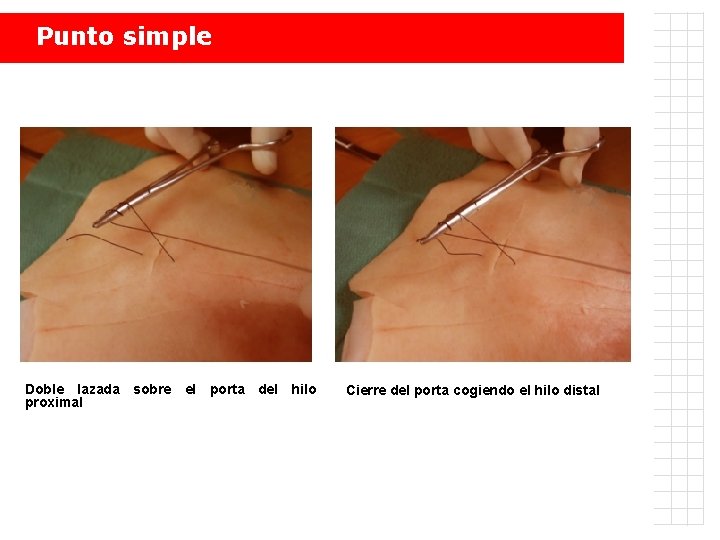 Punto simple

Doble lazada sobre el porta del hilo proximal

Cierre del porta cogiendo el hilo distal