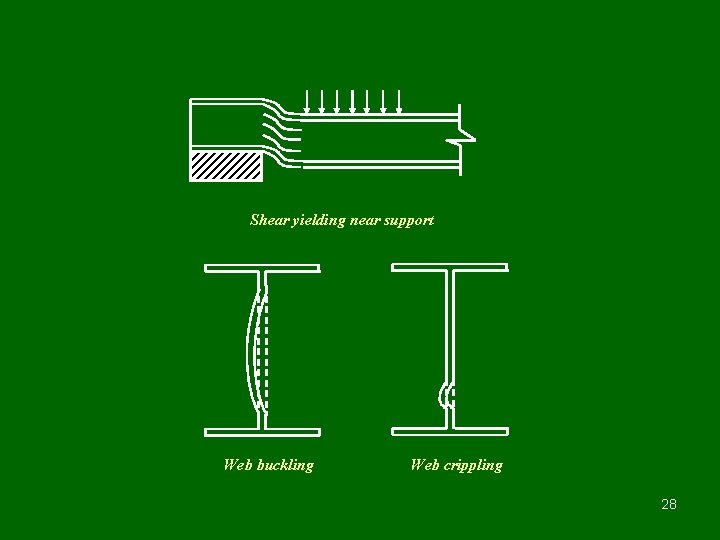 Shear yielding near support

Web buckling

Web crippling

28