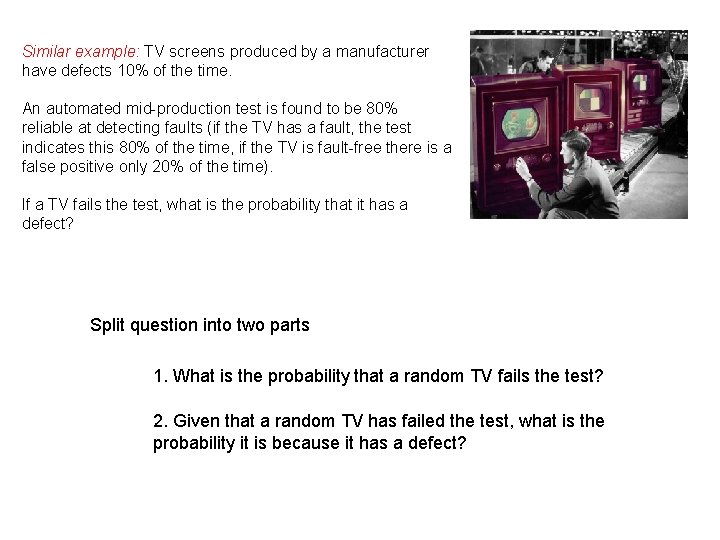 Similar example: TV screens produced by a manufacturer have defects 10% of the time.

An automated mid-production test is found to be 80% reliable at detecting faults (if the TV has a fault, the test indicates this 80% of the time, if the TV is fault-free there is a false positive only 20% of the time).

If a TV fails the test, what is the probability that it has a defect?

Split question into two parts

1. What is the probability that a random TV fails the test?

2. Given that a random TV has failed the test, what is the probability it is because it has a defect?