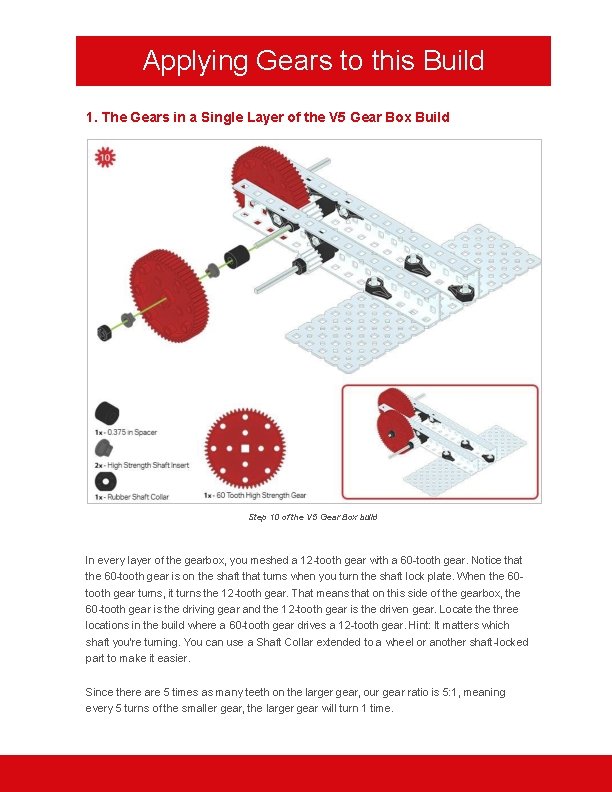 Applying Gears to this Build

1. The Gears in a Single Layer of the V5 Gear Box Build

10

1x - 0.375 in Spacer

2x - High Strength Shaft Insert

1x - Rubber Shaft Collar

1x - 60 Tooth High Strength Gear

Step 10 of the V5 Gear Box build

In every layer of the gearbox, you meshed a 12-tooth gear with a 60-tooth gear. Notice that the 60-tooth gear is on the shaft that turns when you turn the shaft lock plate. When the 60-tooth gear turns, it turns the 12-tooth gear. That means that on this side of the gearbox, the 60-tooth gear is the driving gear and the 12-tooth gear is the driven gear. Locate the three locations in the build where a 60-tooth gear drives a 12-tooth gear. Hint: It matters which shaft you're turning. You can use a Shaft Collar extended to a wheel or another shaft-locked part to make it easier.

Since there are 5 times as many teeth on the larger gear, our gear ratio is 5:1, meaning every 5 turns of the smaller gear, the larger gear will turn 1 time.