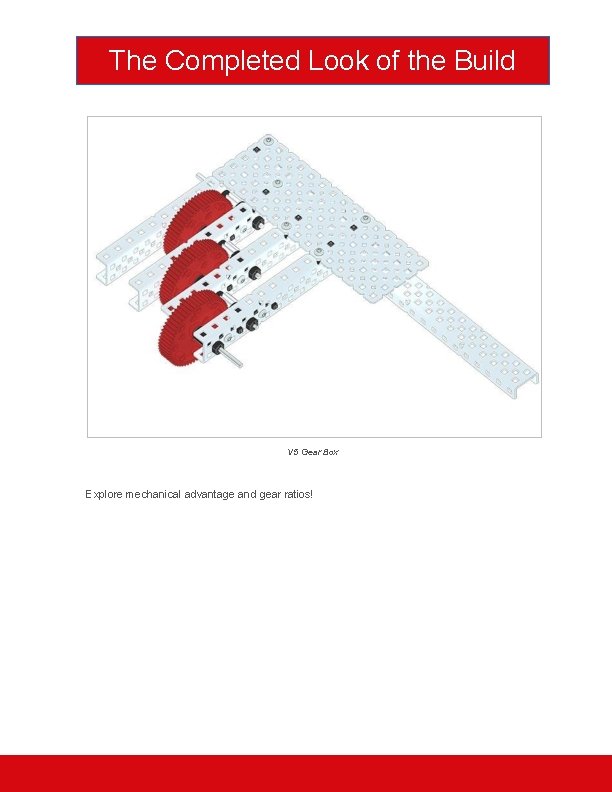 The Completed Look of the Build

V5 Gear Box

Explore mechanical advantage and gear ratios!