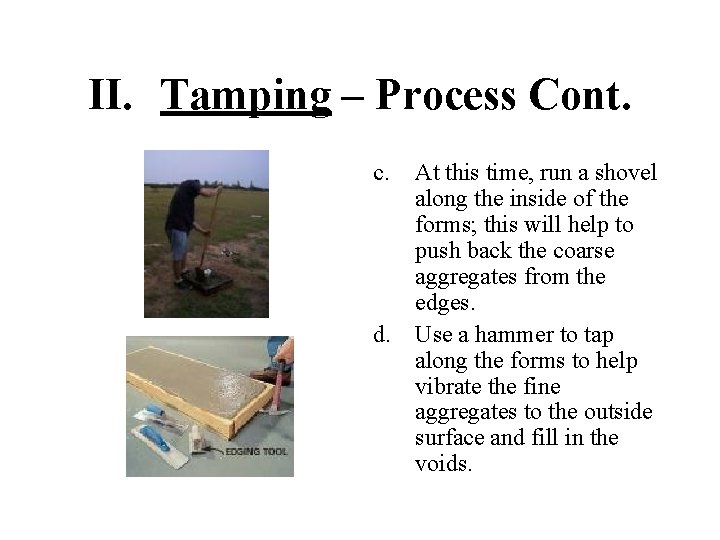 II. Tamping – Process Cont.

EDGING TOOL

c. At this time, run a shovel along the inside of the forms; this will help to push back the coarse aggregates from the edges.

d. Use a hammer to tap along the forms to help vibrate the fine aggregates to the outside surface and fill in the voids.