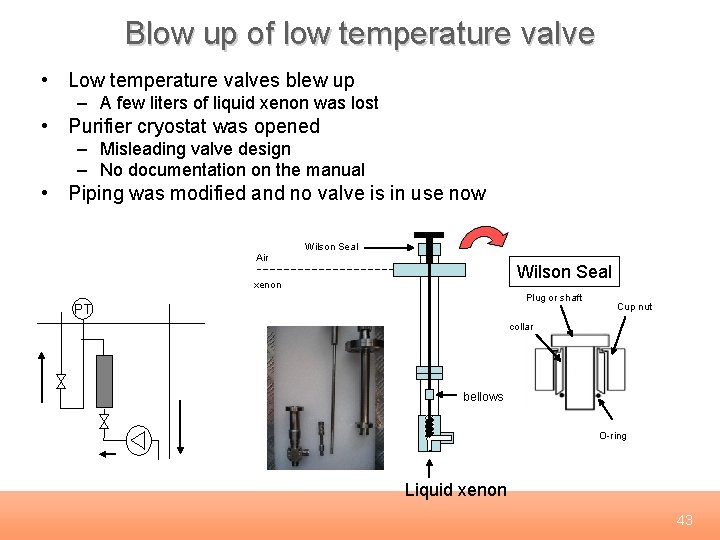 Blow up of low temperature valve

• Low temperature valves blew up
– A few liters of liquid xenon was lost
• Purifier cryostat was opened
– Misleading valve design
– No documentation on the manual
• Piping was modified and no valve is in use now

PT

Wilson Seal
Air
xenon
bellows
Liquid xenon

Wilson Seal
Plug or shaft
Cup nut
collar
O-ring

43