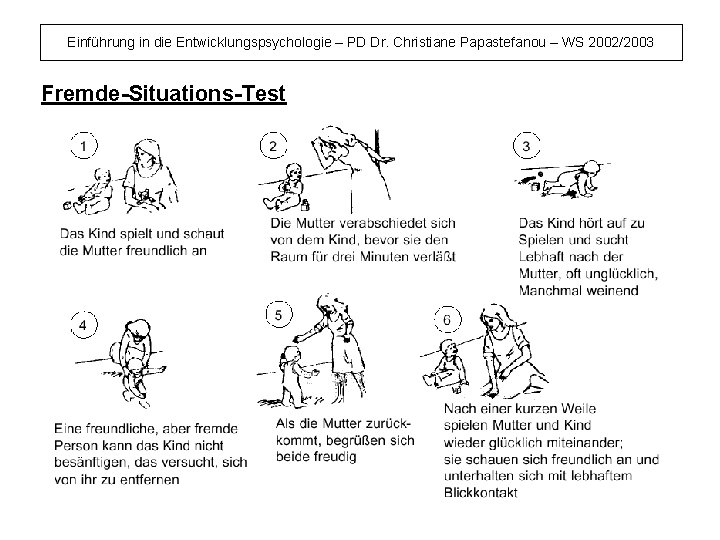 Einführung in die Entwicklungspsychologie – PD Dr. Christiane Papastefanou – WS 2002/2003

Fremde-Situations-Test

1

Das Kind spielt und schaut die Mutter freundlich an

2

Die Mutter verabschiedet sich von dem Kind, bevor sie den Raum für drei Minuten verläßt

3

Das Kind hört auf zu Spielen und sucht Lebhaft nach der Mutter, oft unglücklich, Manchmal weinend

4

Eine freundliche, aber fremde Person kann das Kind nicht besänftigen, das versucht, sich von ihr zu entfernen

5

Als die Mutter zurückkommt, begrüßen sich beide freudig

6

Nach einer kurzen Weile spielen Mutter und Kind wieder glücklich miteinander; sie schauen sich freundlich an und unterhalten sich mit lebhaftem Blickkontakt