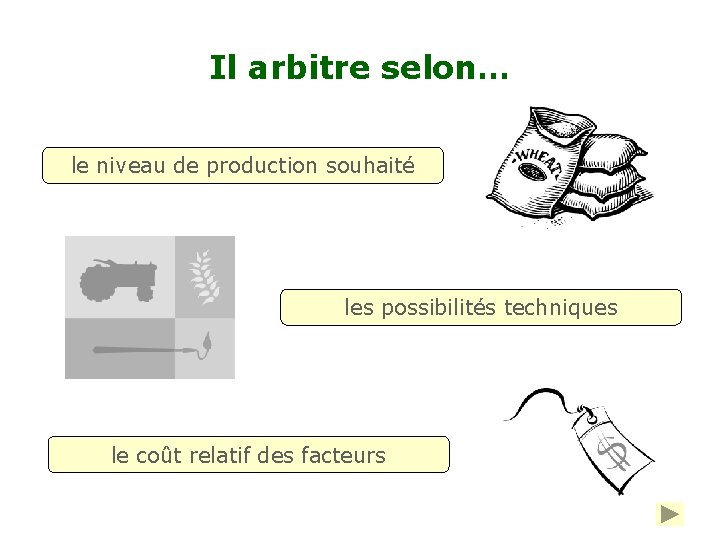 Il arbitre selon…

le niveau de production souhaité

WHEAT

les possibilités techniques

le coût relatif des facteurs

$