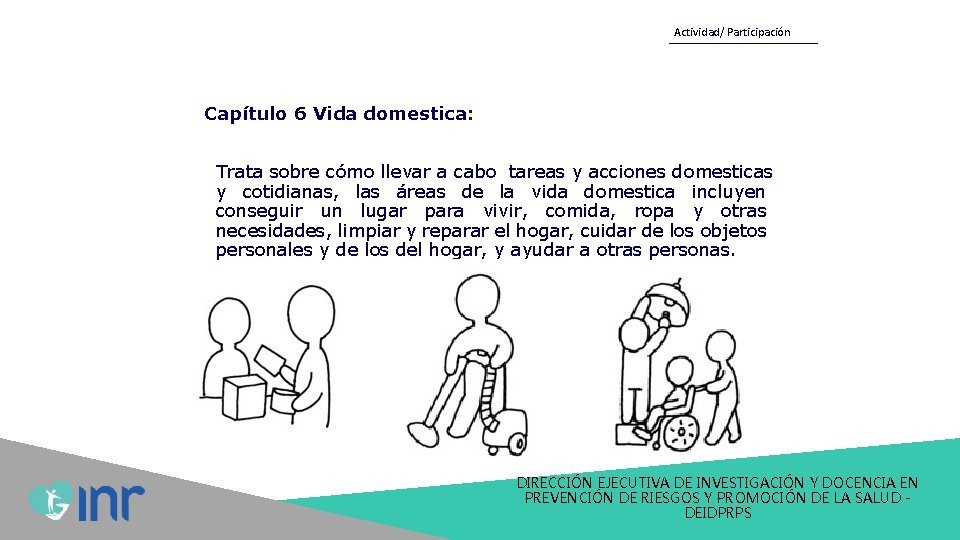 Actividad/ Participación

Capítulo 6 Vida domestica:

Trata sobre cómo llevar a cabo tareas y acciones domesticas y cotidianas, las áreas de la vida domestica incluyen conseguir un lugar para vivir, comida, ropa y otras necesidades, limpiar y reparar el hogar, cuidar de los objetos personales y de los del hogar, y ayudar a otras personas.

inr

DIRECCIÓN EJECUTIVA DE INVESTIGACIÓN Y DOCENCIA EN PREVENCIÓN DE RIESGOS Y PROMOCIÓN DE LA SALUD - DEIDPRPS