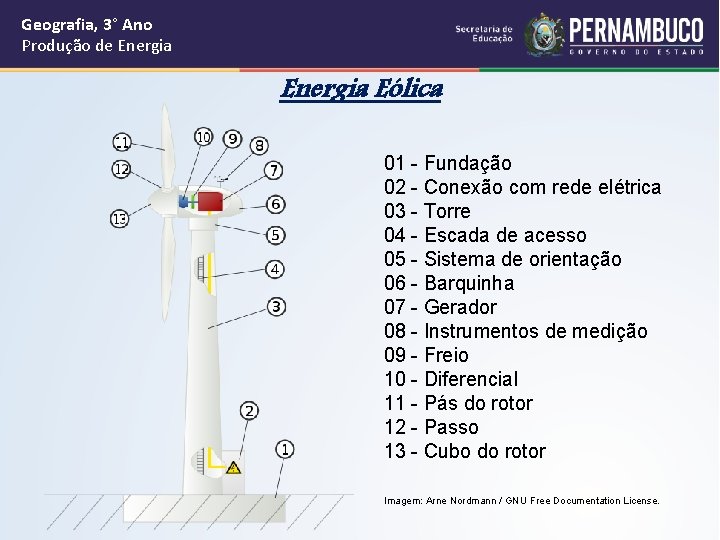 Geografia, 3° Ano
Produção de Energia

Secretaria de Educação
PERNAMBUCO
GOVERNO DO ESTADO

Energia Eólica

11
12
13
10
9
8
7
6
5
4
3
2
1

01 - Fundação
02 - Conexão com rede elétrica
03 - Torre
04 - Escada de acesso
05 - Sistema de orientação
06 - Barquinha
07 - Gerador
08 - Instrumentos de medição
09 - Freio
10 - Diferencial
11 - Pás do rotor
12 - Passo
13 - Cubo do rotor

Imagem: Arne Nordmann / GNU Free Documentation License.