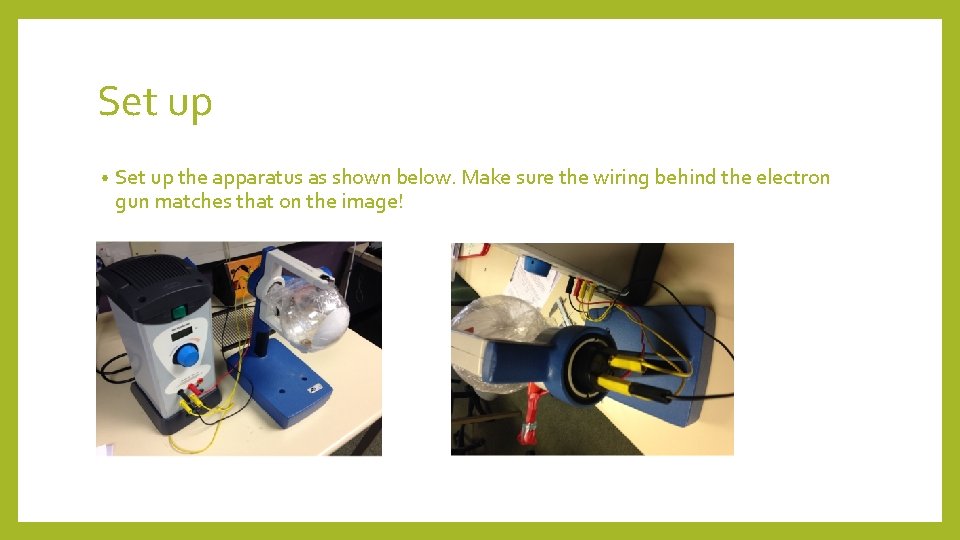 Set up

• Set up the apparatus as shown below. Make sure the wiring behind the electron gun matches that on the image!