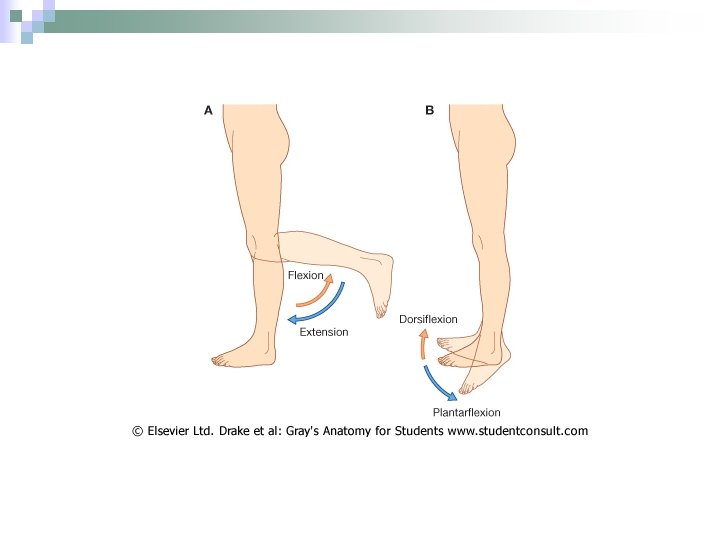 A

Flexion

Extension

B

Dorsiflexion

Plantarflexion

© Elsevier Ltd. Drake et al: Gray's Anatomy for Students www.studentconsult.com