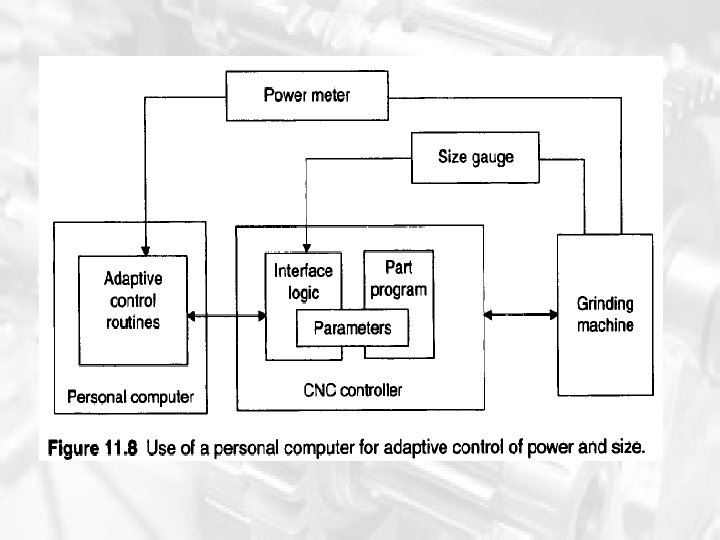 Power meter

Size gauge

Adaptive control routines

Personal computer

Interface logic

Part program

Parameters

CNC controller

Grinding machine

Figure 11.8 Use of a personal computer for adaptive control of power and size.