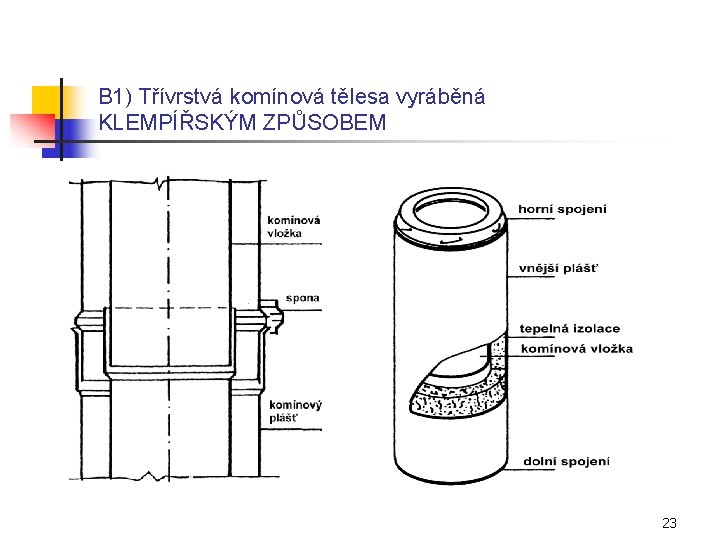 B1) Třívrstvá komínová tělesa vyráběná KLEMPÍŘSKÝM ZPŮSOBEM

komínová vložka

spona

komínový plášť

horní spojení

vnější plášť

tepelná izolace

komínová vložka

dolní spojení

23