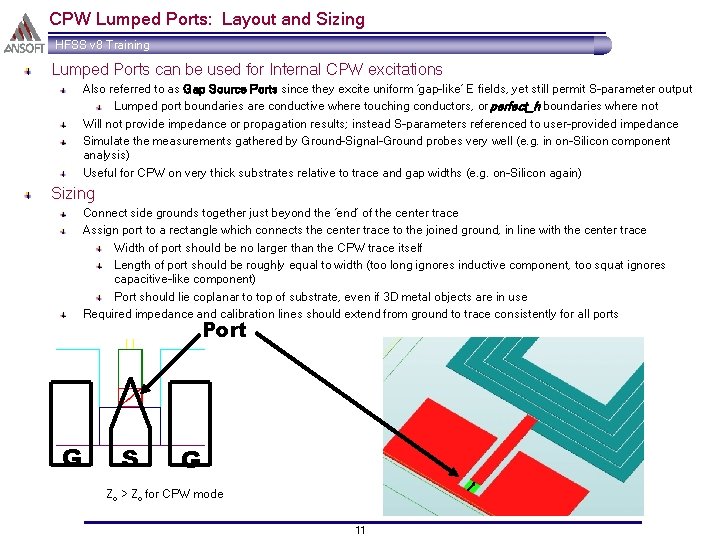 CPW Lumped Ports: Layout and Sizing

ANSOFT HFSS v8 Training

Lumped Ports can be used for Internal CPW excitations

Also referred to as Gap Source Ports since they excite uniform 'gap-like' E fields, yet still permit S-parameter output

Lumped port boundaries are conductive where touching conductors, or perfect_h boundaries where not

Will not provide impedance or propagation results; instead S-parameters referenced to user-provided impedance

Simulate the measurements gathered by Ground-Signal-Ground probes very well (e.g. in on-Silicon component analysis)

Useful for CPW on very thick substrates relative to trace and gap widths (e.g. on-Silicon again)

Sizing

Connect side grounds together just beyond the 'end' of the center trace

Assign port to a rectangle which connects the center trace to the joined ground, in line with the center trace

Width of port should be no larger than the CPW trace itself

Length of port should be roughly equal to width (too long ignores inductive component, too squat ignores capacitive-like component)

Port should lie coplanar to top of substrate, even if 3D metal objects are in use

Required impedance and calibration lines should extend from ground to trace consistently for all ports

Port

G S G

$Z_o > Z_o$ for CPW mode

11