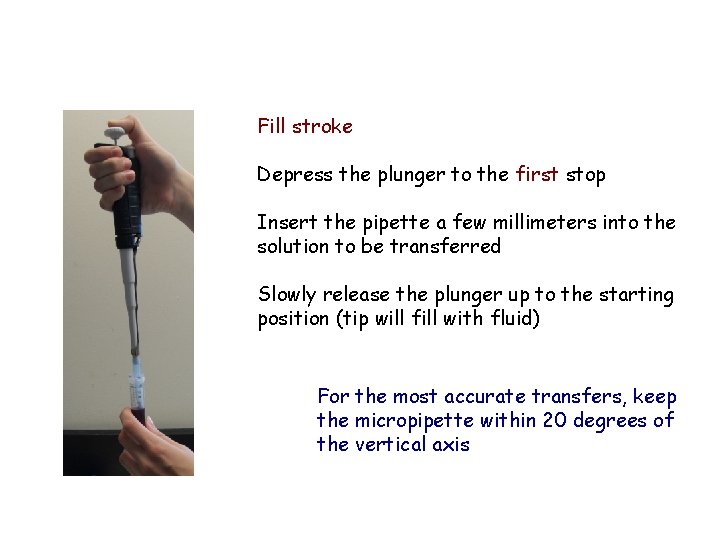 Fill stroke

Depress the plunger to the first stop

Insert the pipette a few millimeters into the solution to be transferred

Slowly release the plunger up to the starting position (tip will fill with fluid)

For the most accurate transfers, keep the micropipette within 20 degrees of the vertical axis