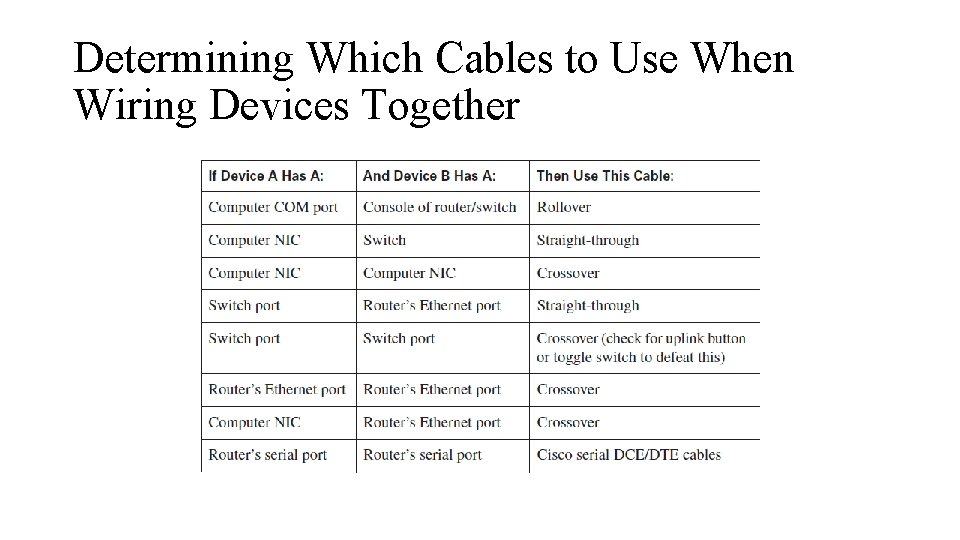 Determining Which Cables to Use When Wiring Devices Together

| If Device A Has A: | And Device B Has A: | Then Use This Cable: |
|---|---|---|
| Computer COM port | Console of router/switch | Rollover |
| Computer NIC | Switch | Straight-through |
| Computer NIC | Computer NIC | Crossover |
| Switch port | Router's Ethernet port | Straight-through |
| Switch port | Switch port | Crossover (check for uplink button or toggle switch to defeat this) |
| Router's Ethernet port | Router's Ethernet port | Crossover |
| Computer NIC | Router's Ethernet port | Crossover |
| Router's serial port | Router's serial port | Cisco serial DCE/DTE cables |