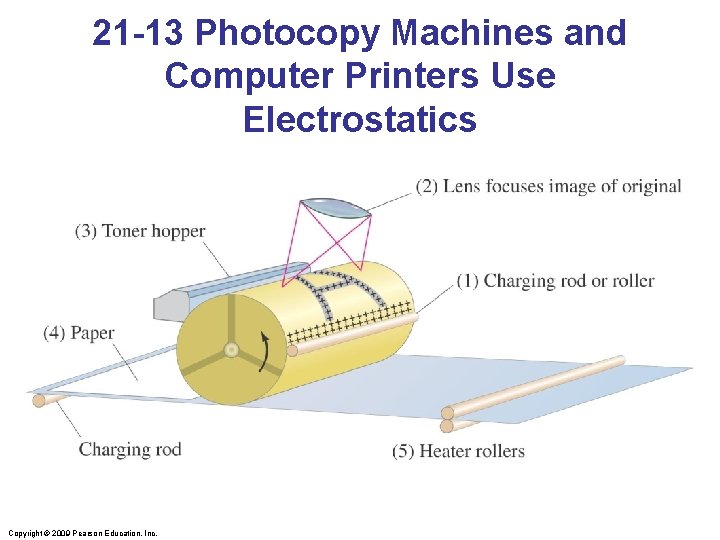 21-13 Photocopy Machines and Computer Printers Use Electrostatics

(2) Lens focuses image of original

(3) Toner hopper

(1) Charging rod or roller

(4) Paper

Charging rod

(5) Heater rollers

Copyright © 2009 Pearson Education, Inc.