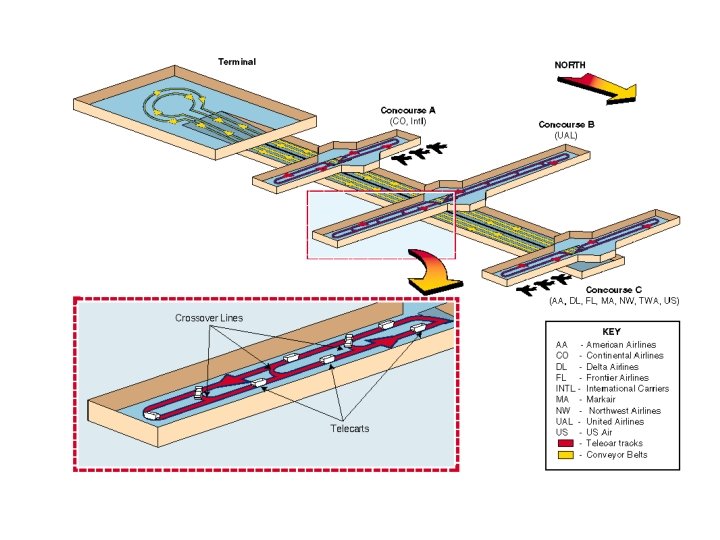 Terminal

NORTH

Concourse A
(CO, Intl)

Concourse B
(UAL)

Concourse C
(AA, DL, FL, MA, NW, TWA, US)

Crossover Lines

Telecarts

KEY
AA - American Airlines
CO - Continental Airlines
DL - Delta Airlines
FL - Frontier Airlines
INTL - International Carriers
MA - Markair
NW - Northwest Airlines
UAL - United Airlines
US - US Air
- Telecar tracks
- Conveyor Belts