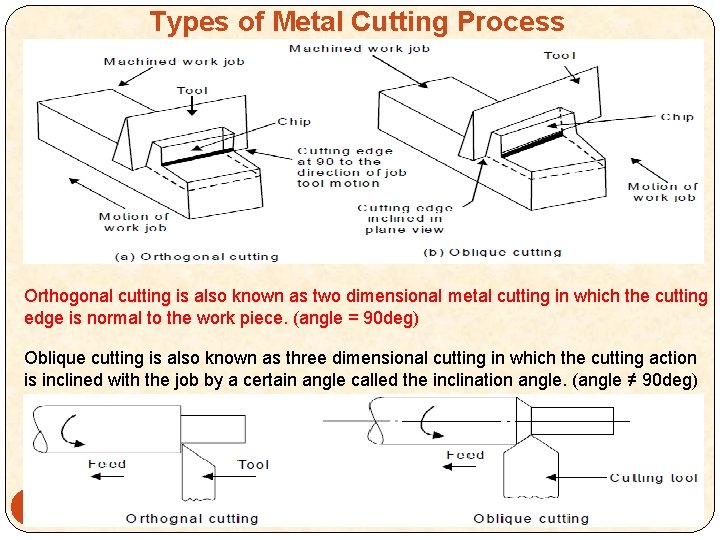 Types of Metal Cutting Process

Machined work job
Tool
Chip
Cutting edge at 90 to the direction of job tool motion
Motion of work job
(a) Orthogonal cutting

Machined work job
Tool
Chip
Motion of work job
Cutting edge inclined in plane view
(b) Oblique cutting

Orthogonal cutting is also known as two dimensional metal cutting in which the cutting edge is normal to the work piece. (angle = 90deg)

Oblique cutting is also known as three dimensional cutting in which the cutting action is inclined with the job by a certain angle called the inclination angle. (angle ≠ 90deg)

Feed
Tool
Orthognal cutting

Feed
Cutting tool
Oblique cutting