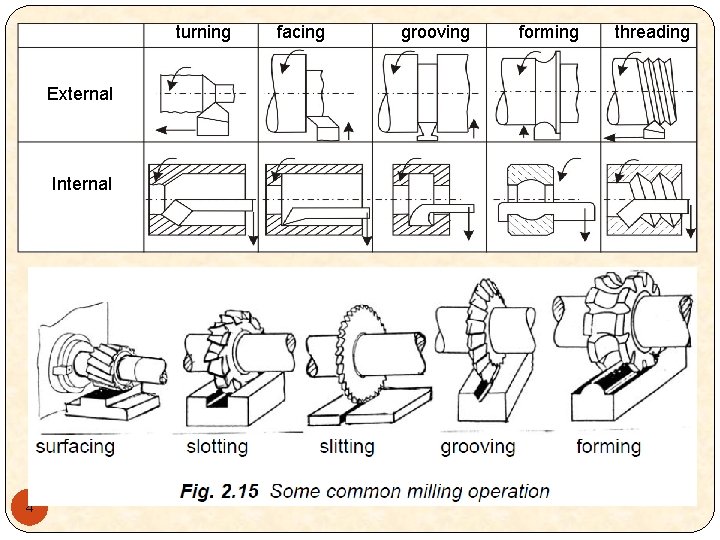 |  | turning | facing | grooving | forming | threading |
|---|---|---|---|---|---|
| External |  |  |  |  |  |
| Internal |  |  |  |  |  |

surfacing slotting slitting grooving forming

Fig. 2.15 Some common milling operation

4