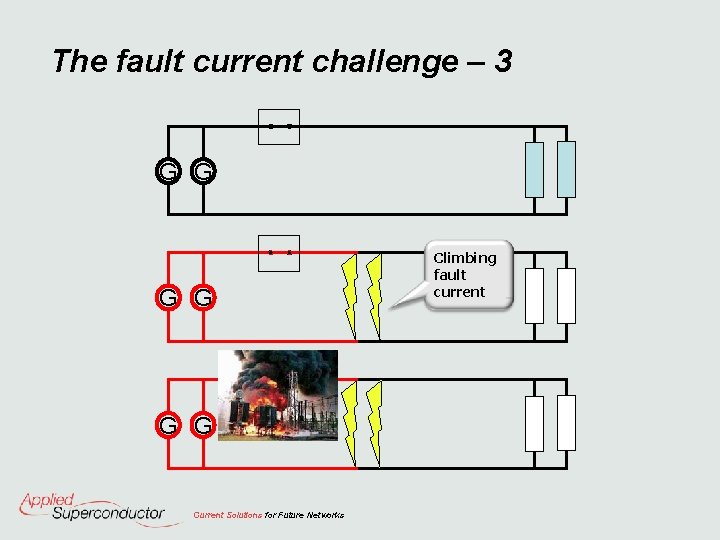 The fault current challenge – 3

G G

G G

Climbing fault current

G G

Applied Superconductor

Current Solutions for Future Networks