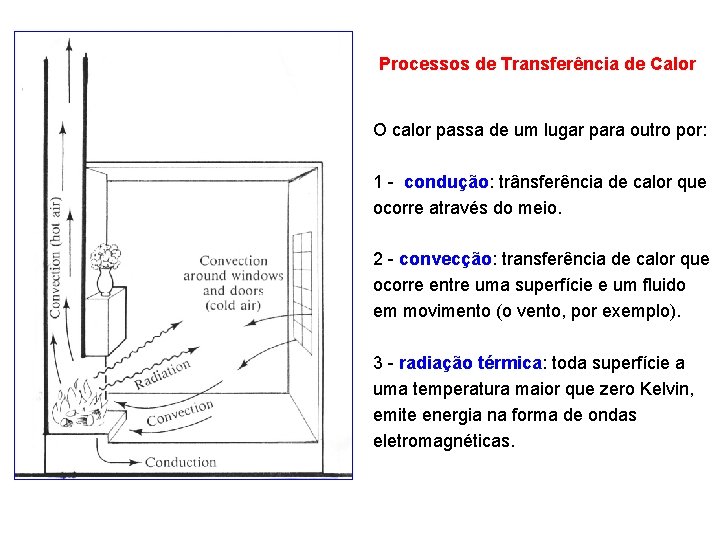 Convection (hot air)

Convection around windows and doors (cold air)

Radiation

Convection

Conduction

Processos de Transferência de Calor

O calor passa de um lugar para outro por:

1 - condução: trânsferência de calor que ocorre através do meio.

2 - convecção: transferência de calor que ocorre entre uma superfície e um fluido em movimento (o vento, por exemplo).

3 - radiação térmica: toda superfície a uma temperatura maior que zero Kelvin, emite energia na forma de ondas eletromagnéticas.