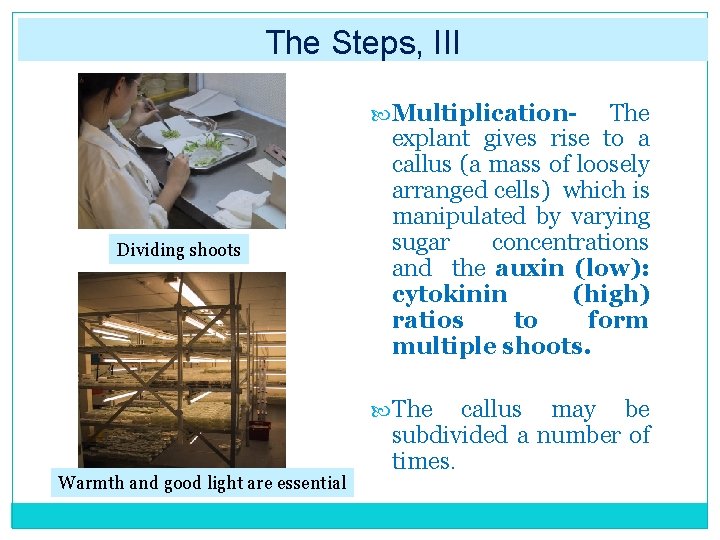 The Steps, III

Dividing shoots

Warmth and good light are essential

Multiplication- The explant gives rise to a callus (a mass of loosely arranged cells) which is manipulated by varying sugar concentrations and the auxin (low): cytokinin (high) ratios to form multiple shoots.

The callus may be subdivided a number of times.