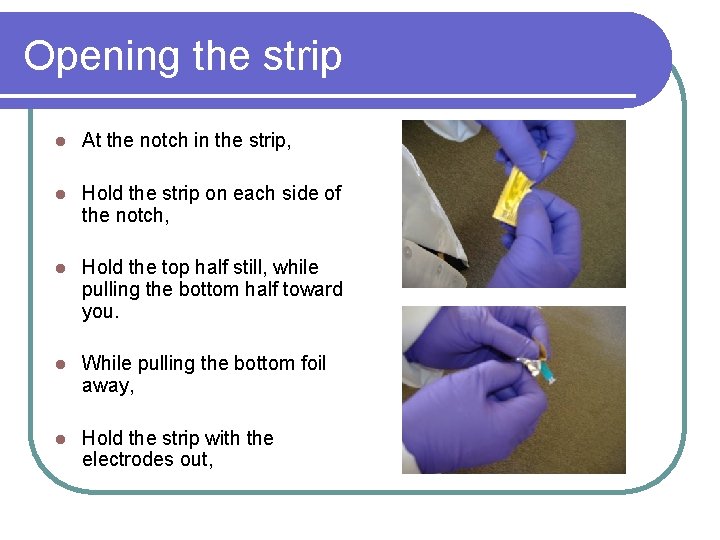 Opening the strip

- At the notch in the strip,

- Hold the strip on each side of the notch,

- Hold the top half still, while pulling the bottom half toward you.

- While pulling the bottom foil away,

- Hold the strip with the electrodes out,