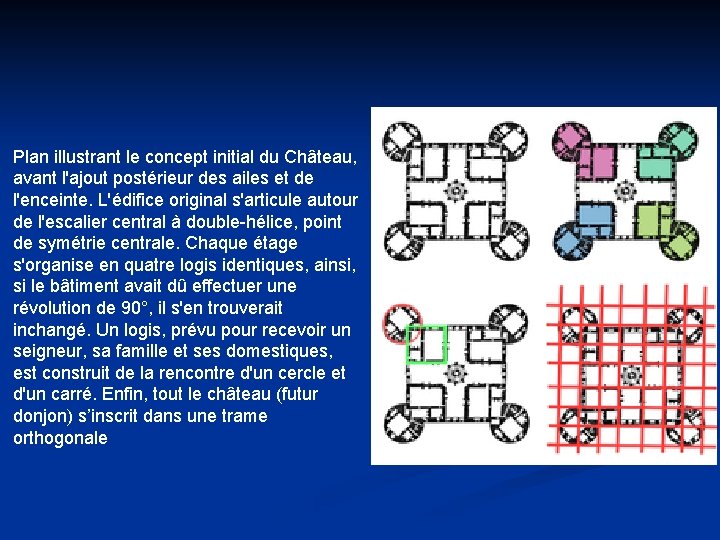 Plan illustrant le concept initial du Château, avant l'ajout postérieur des ailes et de l'enceinte. L'édifice original s'articule autour de l'escalier central à double-hélice, point de symétrie centrale. Chaque étage s'organise en quatre logis identiques, ainsi, si le bâtiment avait dû effectuer une révolution de 90°, il s'en trouverait inchangé. Un logis, prévu pour recevoir un seigneur, sa famille et ses domestiques, est construit de la rencontre d'un cercle et d'un carré. Enfin, tout le château (futur donjon) s'inscrit dans une trame orthogonale