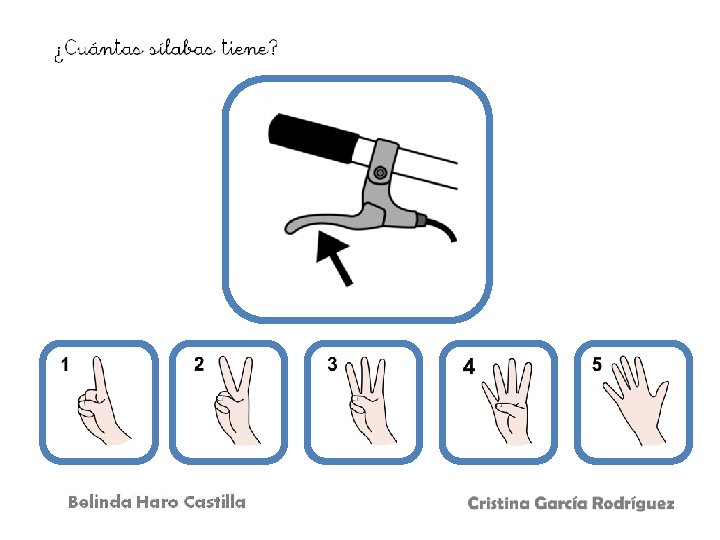 ¿Cuántas sílabas tiene?

1

2

3

4

5

Belinda Haro Castilla

Cristina García Rodríguez