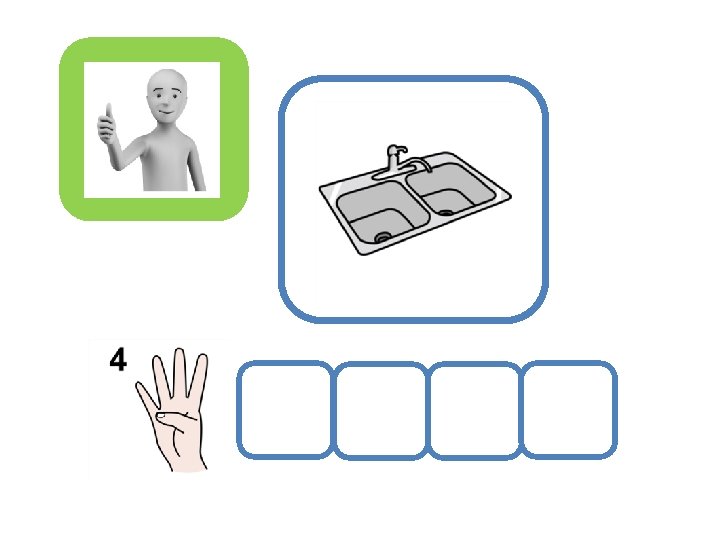 4