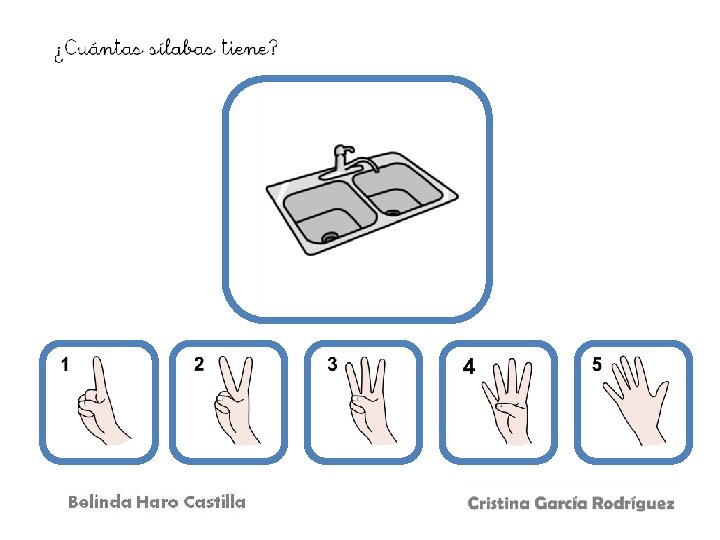 ¿Cuántas sílabas tiene?

1

2

3

4

5

Belinda Haro Castilla

Cristina García Rodríguez